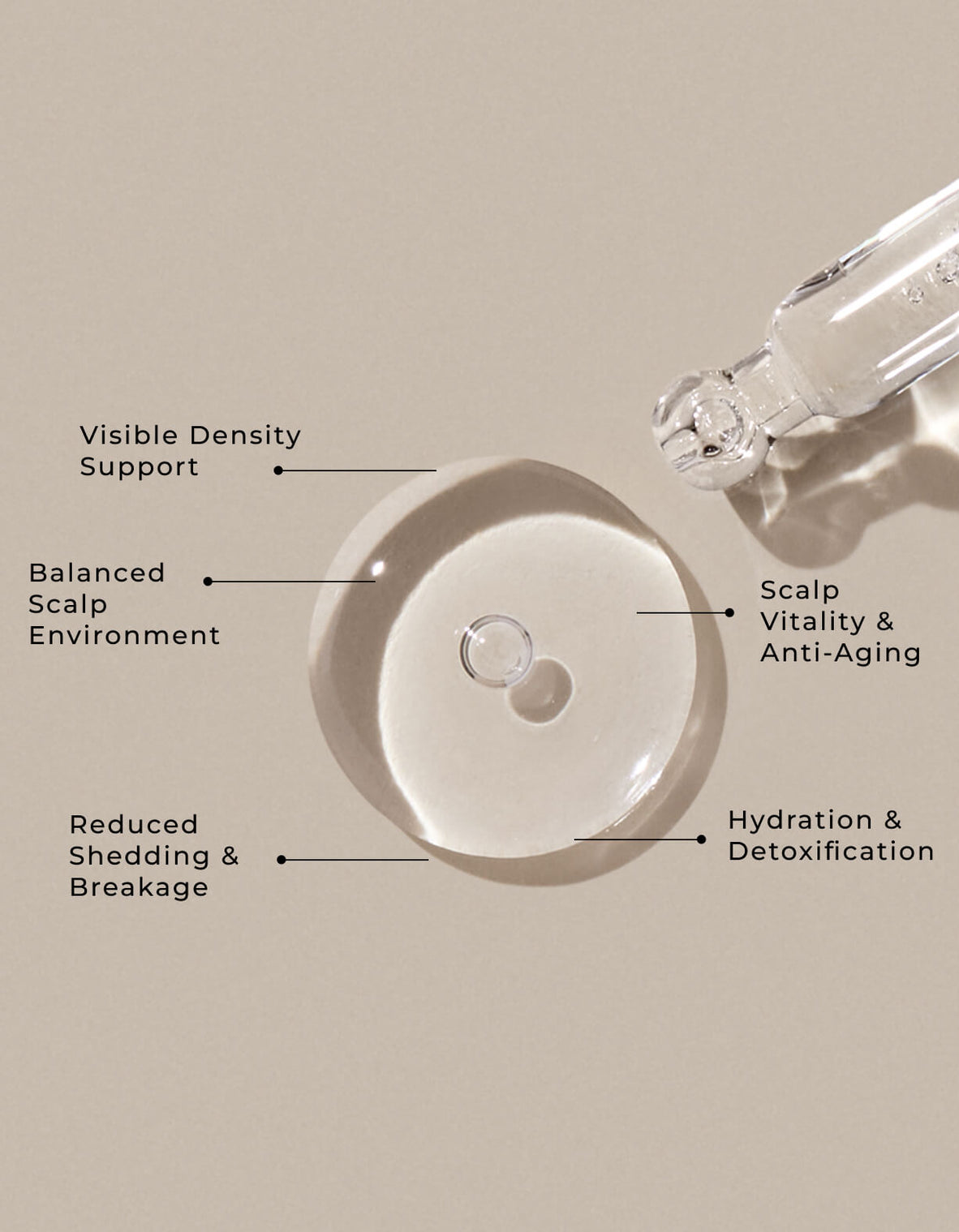 Visible Density Support

Balanced Scalp Environment

Scalp Vitality & Anti-Aging

Reduced Shedding & Breakage

Hydration & Detoxification